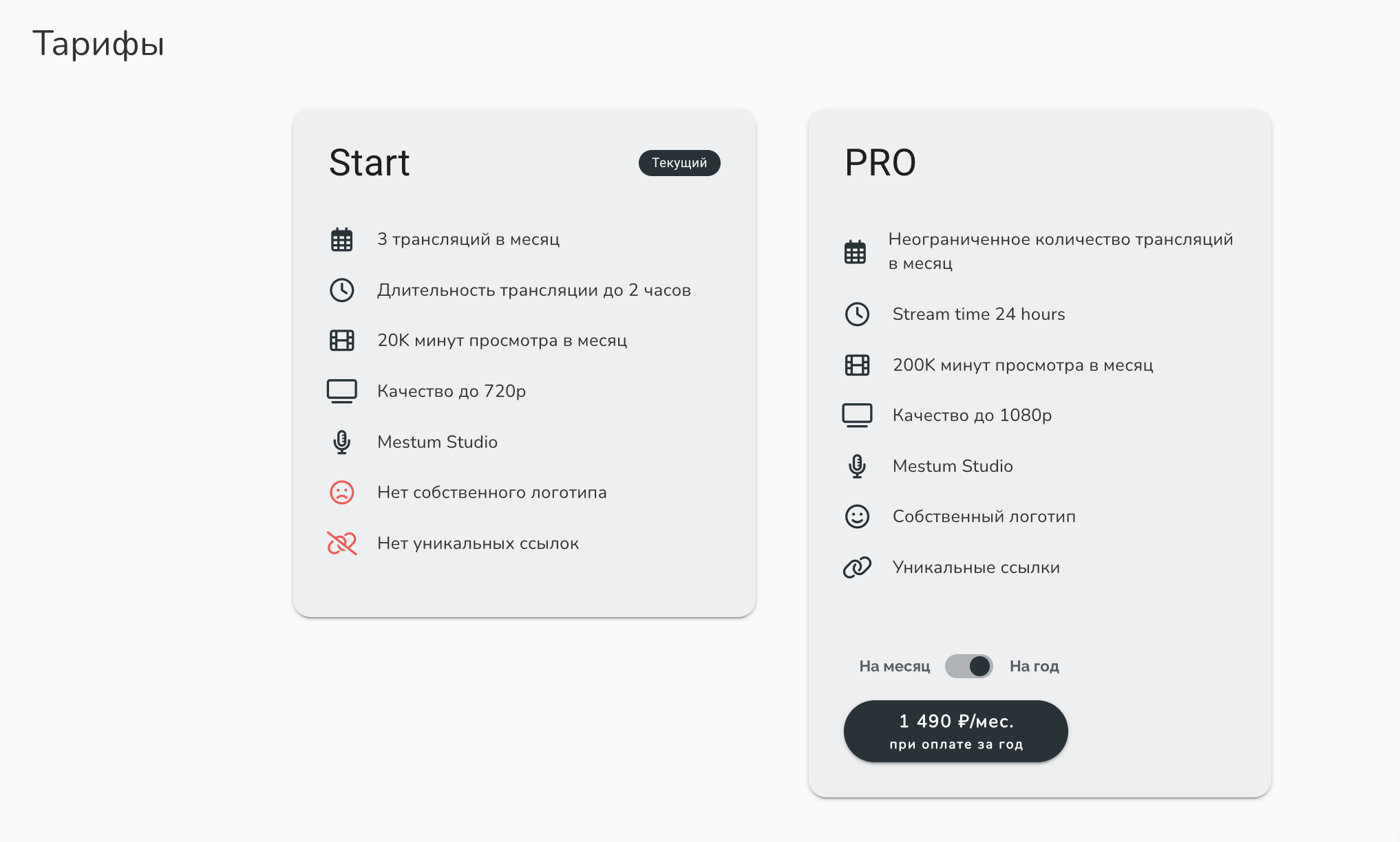 Тарифы

Start

Текущий

3 трансляций в месяц

Длительность трансляции до 2 часов

20K минут просмотра в месяц

Качество до 720p

Mestum Studio

Нет собственного логотипа

Нет уникальных ссылок

PRO

Неограниченное количество трансляций в месяц

Stream time 24 hours

200K минут просмотра в месяц

Качество до 1080p

Mestum Studio

Собственный логотип

Уникальные ссылки

На месяц На год

1 490 ₽/мес.
при оплате за год